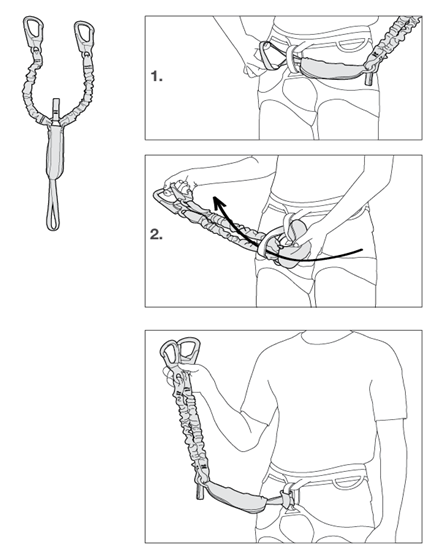 1.

2.